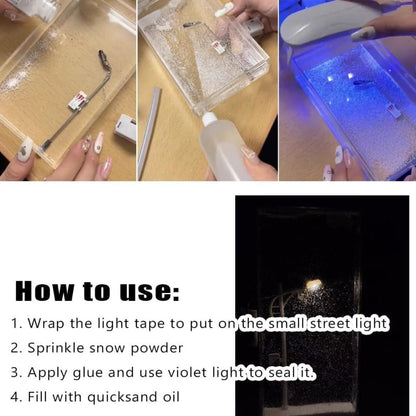 How to use:

1. Wrap the light tape to put on the small street light

2. Sprinkle snow powder

3. Apply glue and use violet light to seal it.

4. Fill with quicksand oil